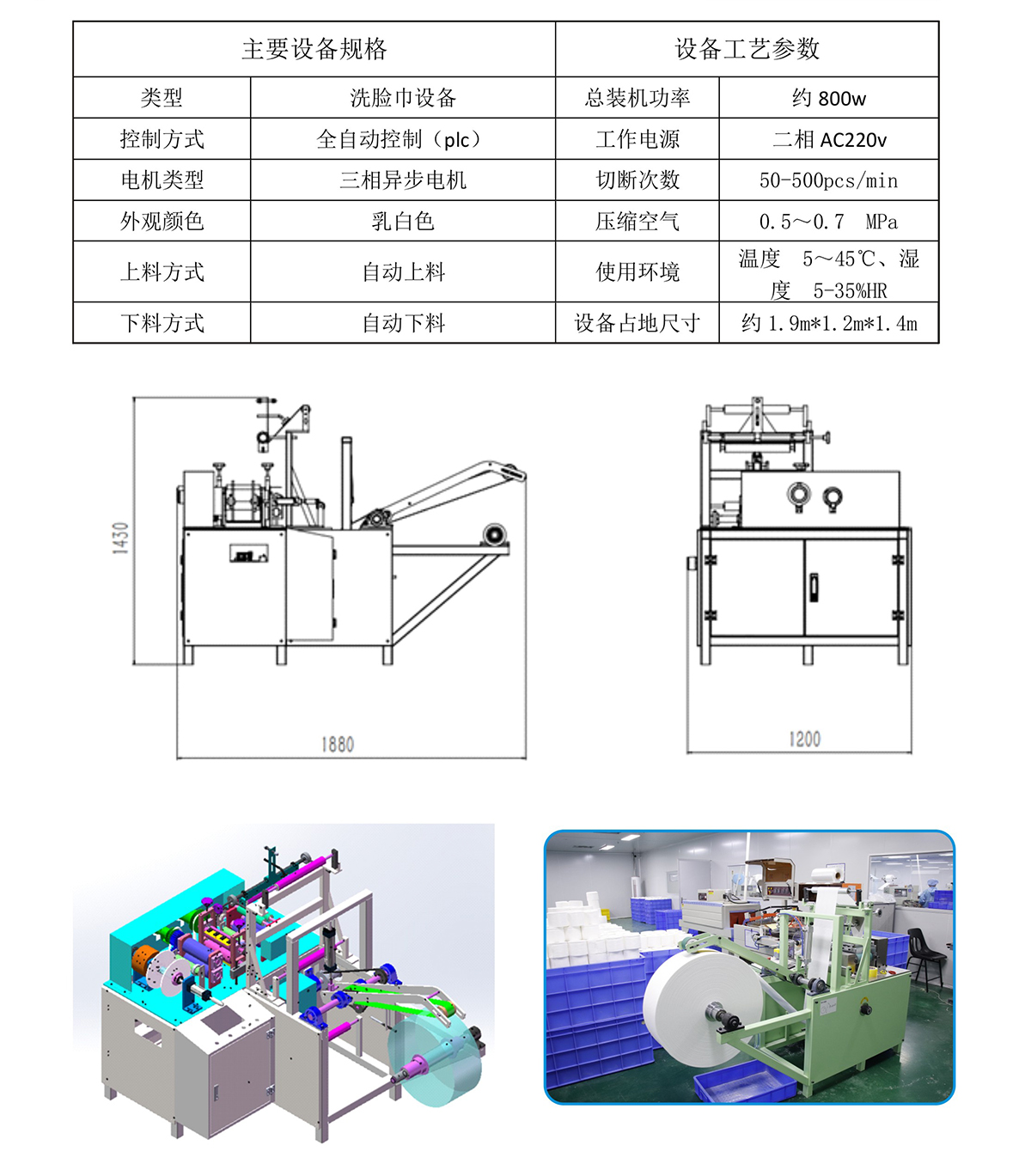 | 主要设备规格 | | 设备工艺参数 | |
|---|---|---|---|
| 类型 | 洗脸巾设备 | 总装机功率 | 约 800w |
| 控制方式 | 全自动控制（plc） | 工作电源 | 二相 AC220v |
| 电机类型 | 三相异步电机 | 切断次数 | 50-500pcs/min |
| 外观颜色 | 乳白色 | 压缩空气 | 0.5～0.7 MPa |
| 上料方式 | 自动上料 | 使用环境 | 温度 5～45℃、湿度 5-35%HR |
| 下料方式 | 自动下料 | 设备占地尺寸 | 约 1.9m*1.2m*1.4m |

1430

1880

1200